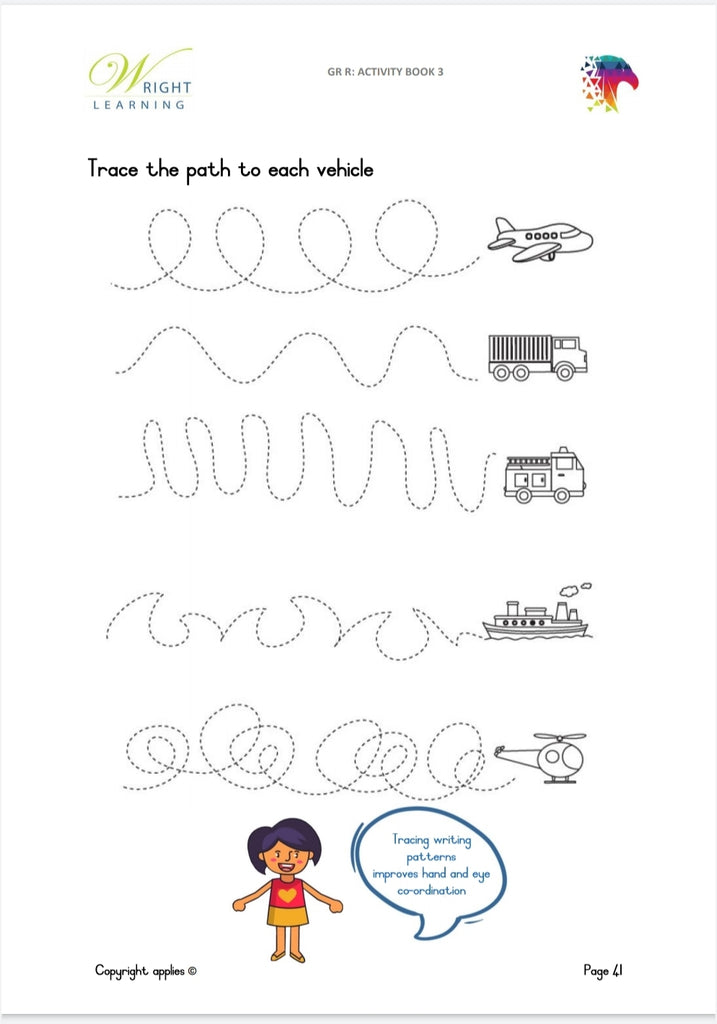 WRIGHT LEARNING

GR R: ACTIVITY BOOK 3

Trace the path to each vehicle

Tracing writing patterns improves hand and eye co-ordination

Copyright applies ©

Page 41